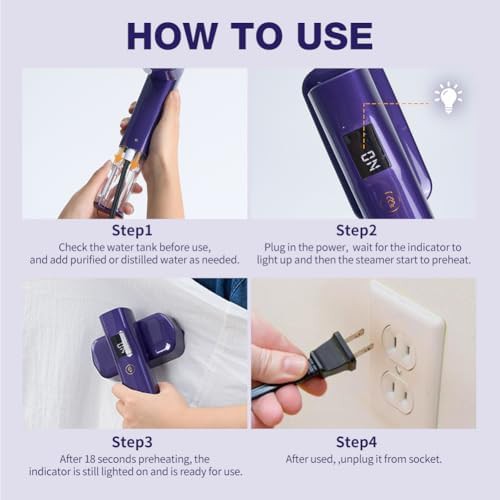 HOW TO USE

ON

Step1

Check the water tank before use, and add purified or distilled water as needed.

Step2

Plug in the power, wait for the indicator to light up and then the steamer start to preheat.

Step3

After 18 seconds preheating, the indicator is still lighted on and is ready for use.

Step4

After used, ,unplug it from socket.