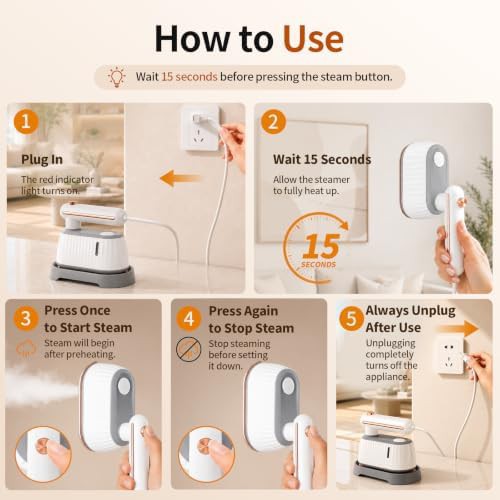 How to Use

Wait 15 seconds before pressing the steam button.

1
Plug In
The red indicator light turns on.

2
Wait 15 Seconds
Allow the steamer to fully heat up.

15
SECONDS

3
Press Once to Start Steam
Steam will begin after preheating.

4
Press Again to Stop Steam
Stop steaming before setting it down.

5
Always Unplug After Use
Unplugging completely turns off the appliance.